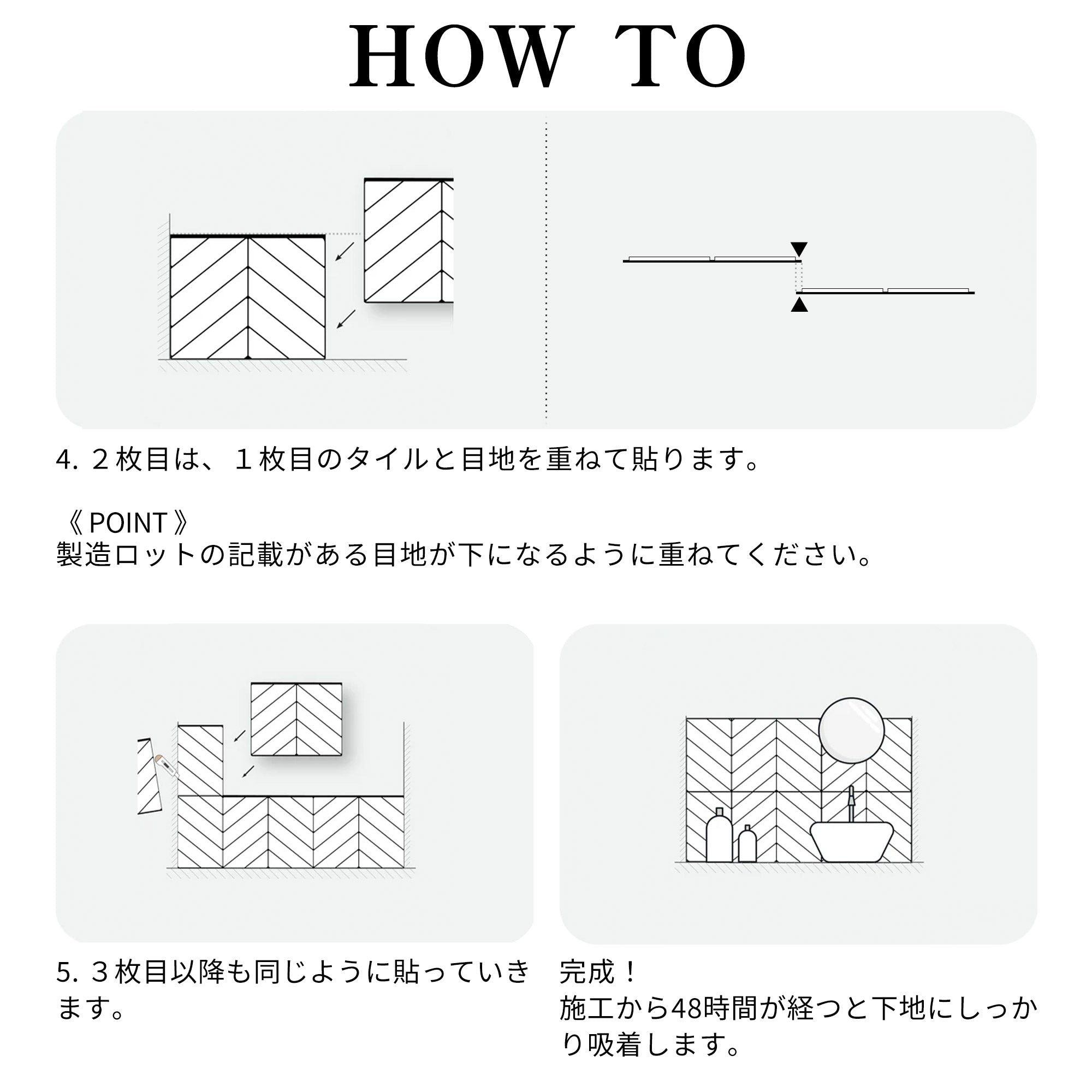 HOW TO

4. ２枚目は、１枚目のタイルと目地を重ねて貼ります。

《 POINT 》
製造ロットの記載がある目地が下になるように重ねてください。

5. ３枚目以降も同じように貼っていきます。

完成！
施工から48時間が経つと下地にしっかり吸着します。