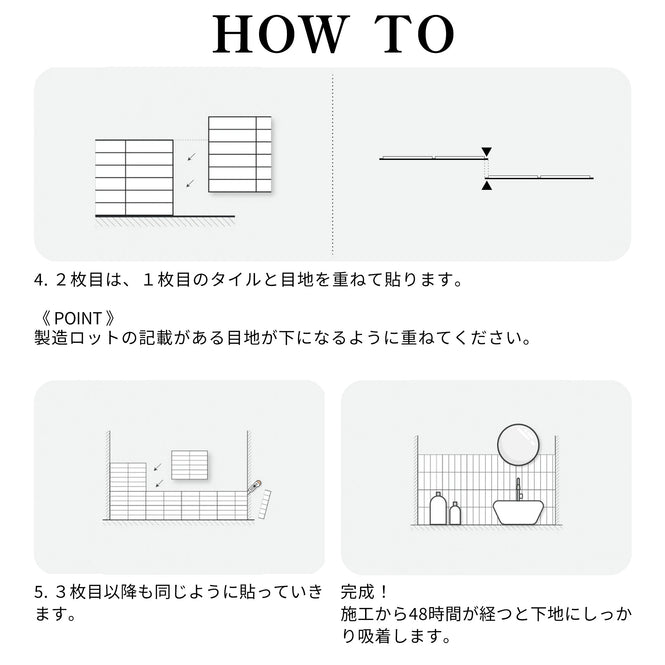 HOW TO

4. ２枚目は、１枚目のタイルと目地を重ねて貼ります。

《 POINT 》
製造ロットの記載がある目地が下になるように重ねてください。

5. ３枚目以降も同じように貼っていきます。

完成！
施工から48時間が経つと下地にしっかり吸着します。