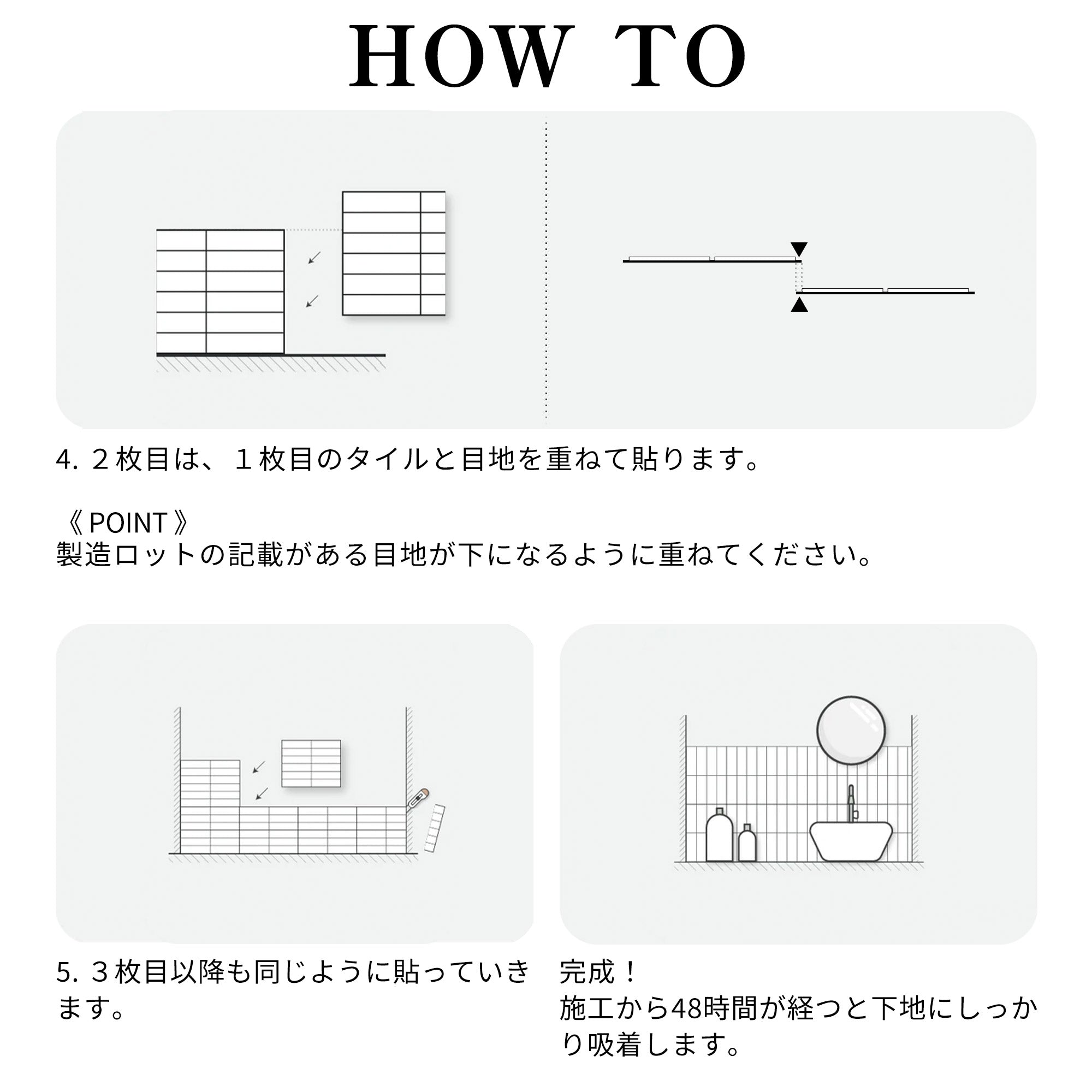 HOW TO

4. ２枚目は、１枚目のタイルと目地を重ねて貼ります。

《 POINT 》
製造ロットの記載がある目地が下になるように重ねてください。

5. ３枚目以降も同じように貼っていきます。

完成！
施工から48時間が経つと下地にしっかり吸着します。