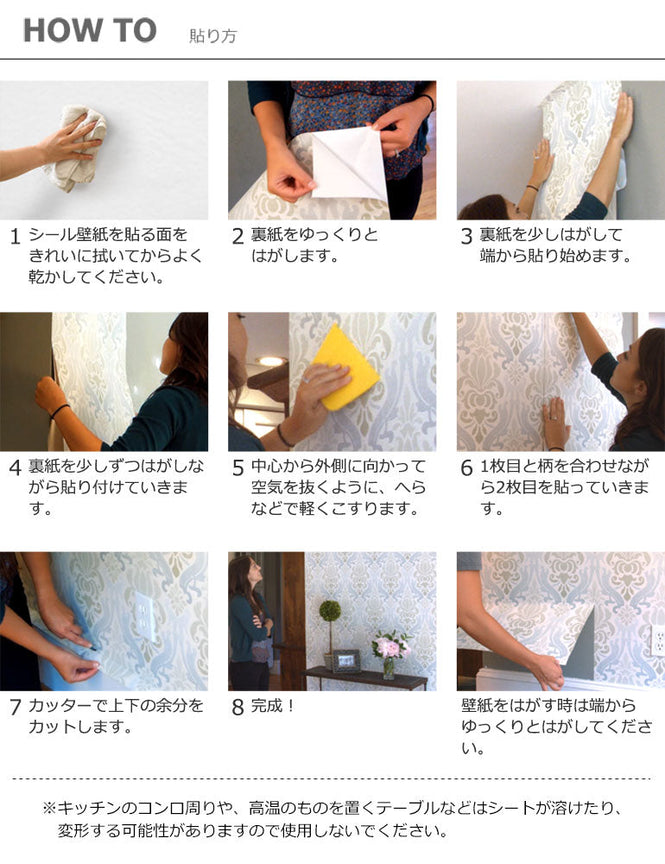 HOW TO 貼り方

1 シール壁紙を貼る面をきれいに拭いてからよく乾かしてください。

2 裏紙をゆっくりとはがします。

3 裏紙を少しはがして端から貼り始めます。

4 裏紙を少しずつはがしながら貼り付けていきます。

5 中心から外側に向かって空気を抜くように、へらなどで軽くこすります。

6 1枚目と柄を合わせながら2枚目を貼っていきます。

7 カッターで上下の余分をカットします。

8 完成！

壁紙をはがす時は端からゆっくりとはがしてください。

※キッチンのコンロ周りや、高温のものを置くテーブルなどはシートが溶けたり、変形する可能性がありますので使用しないでください。