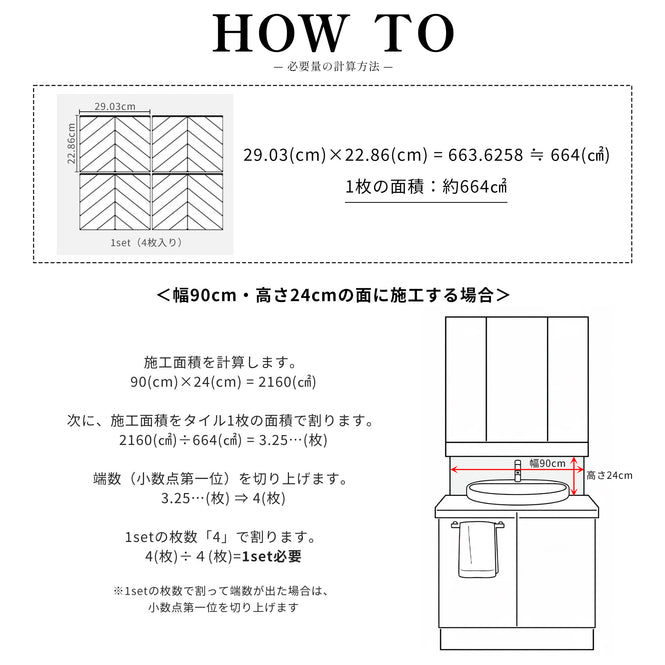 HOW TO
― 必要量の計算方法 ―

29.03cm
22.86cm
1set（4枚入り）

29.03(cm)×22.86(cm) = 663.6258 ≒ 664(㎠)
1枚の面積：約664㎠

＜幅90cm・高さ24cmの面に施工する場合＞

施工面積を計算します。
90(cm)×24(cm) = 2160(㎠)

次に、施工面積をタイル1枚の面積で割ります。
2160(㎠)÷664(㎠) = 3.25…(枚)

端数（小数点第一位）を切り上げます。
3.25…(枚) ⇒ 4(枚)

1setの枚数「4」で割ります。
4(枚)÷ 4 (枚)=1set必要

※1setの枚数で割って端数が出た場合は、
小数点第一位を切り上げます

幅90cm
高さ24cm