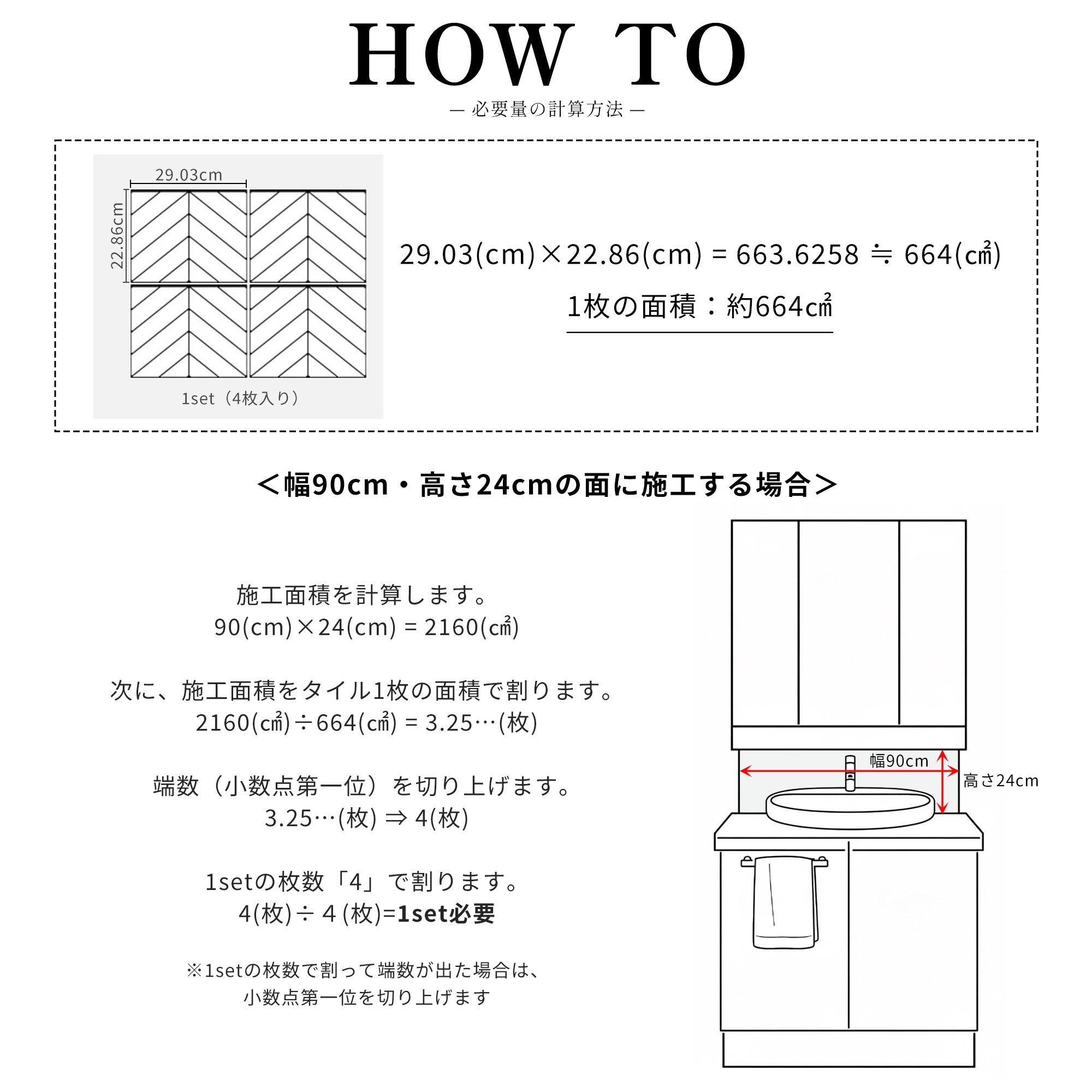 HOW TO

— 必要量の計算方法 —

29.03cm

22.86cm

1set（4枚入り）

29.03(cm)×22.86(cm) = 663.6258 ≒ 664(㎠)

1枚の面積：約664㎠

＜幅90cm・高さ24cmの面に施工する場合＞

施工面積を計算します。
90(cm)×24(cm) = 2160(㎠)

次に、施工面積をタイル1枚の面積で割ります。
2160(㎠)÷664(㎠) = 3.25…(枚)

端数（小数点第一位）を切り上げます。
3.25…(枚) ⇒ 4(枚)

1setの枚数「4」で割ります。
4(枚)÷４(枚)=1set必要

※1setの枚数で割って端数が出た場合は、
小数点第一位を切り上げます

幅90cm

高さ24cm