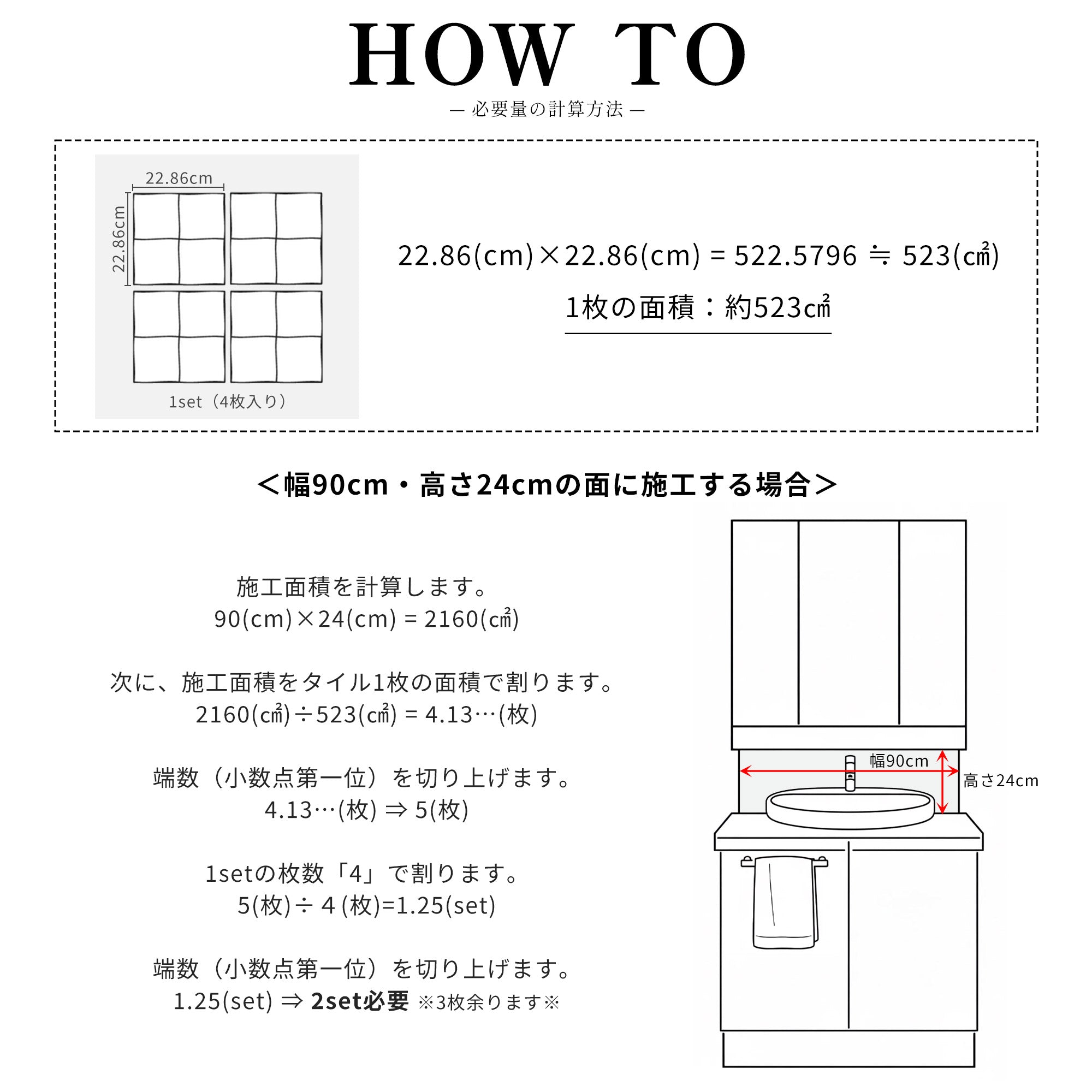 HOW TO
― 必要量の計算方法 ―

22.86cm
22.86cm
1set（4枚入り）

22.86(cm)×22.86(cm) = 522.5796 ≒ 523(㎠)
1枚の面積：約523㎠

＜幅90cm・高さ24cmの面に施工する場合＞

施工面積を計算します。
90(cm)×24(cm) = 2160(㎠)

次に、施工面積をタイル1枚の面積で割ります。
2160(㎠)÷523(㎠) = 4.13…(枚)

端数（小数点第一位）を切り上げます。
4.13…(枚) ⇒ 5(枚)

1setの枚数「4」で割ります。
5(枚)÷４(枚)=1.25(set)

端数（小数点第一位）を切り上げます。
1.25(set) ⇒ 2set必要 ※3枚余ります※

幅90cm
高さ24cm