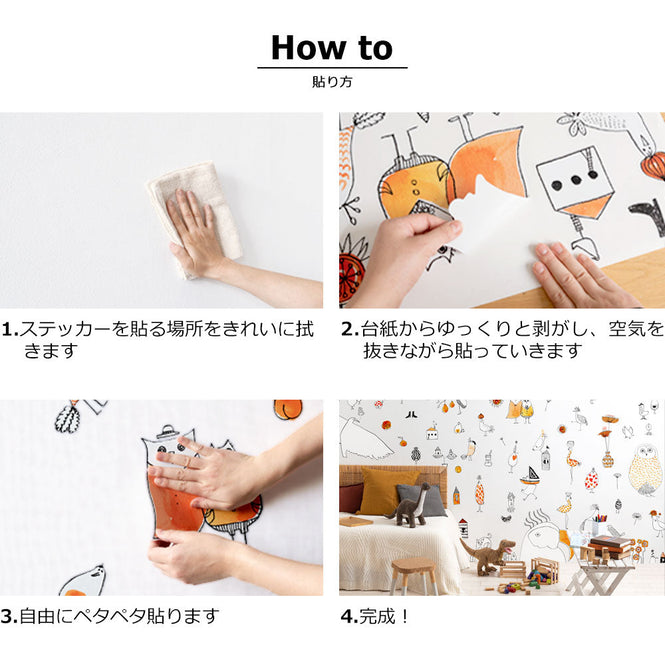 How to

貼り方

1.ステッカーを貼る場所をきれいに拭きます

2.台紙からゆっくりと剥がし、空気を抜きながら貼っていきます

3.自由にペタペタ貼ります

4.完成！