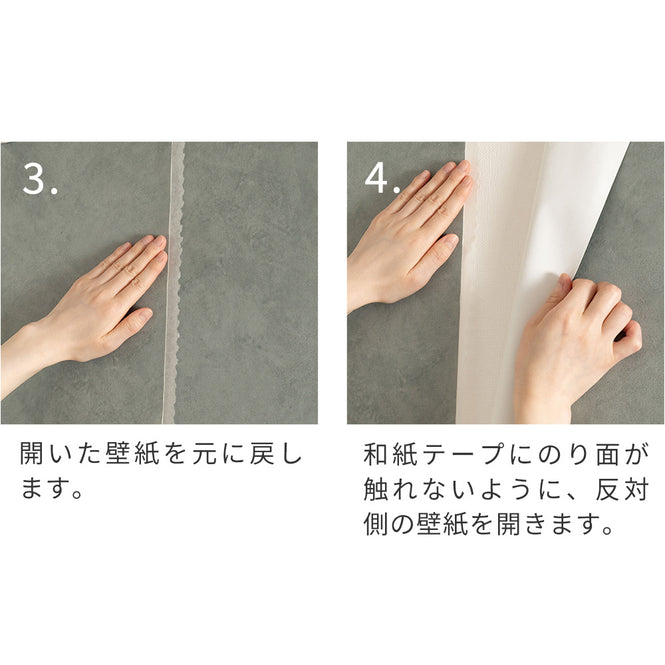 3.

開いた壁紙を元に戻します。

4.

和紙テープにのり面が触れないように、反対側の壁紙を開きます。