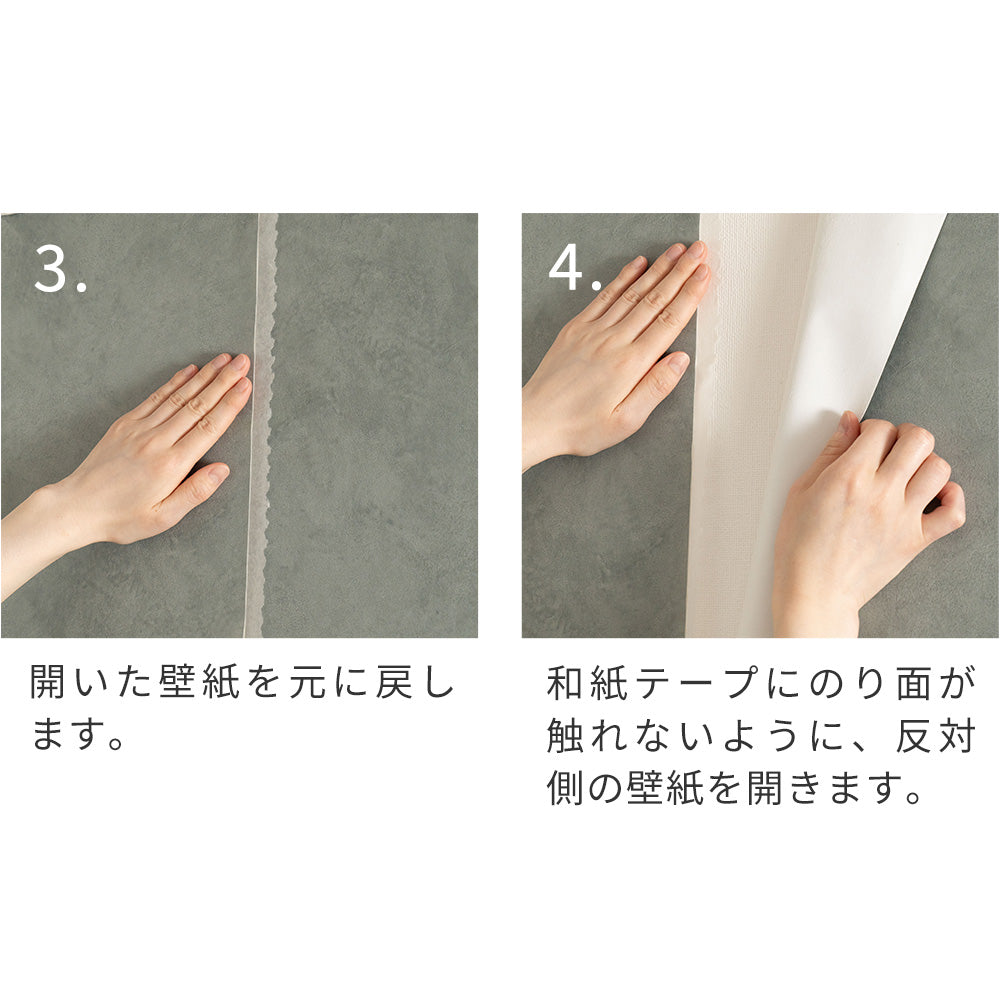 3.

開いた壁紙を元に戻します。

4.

和紙テープにのり面が触れないように、反対側の壁紙を開きます。