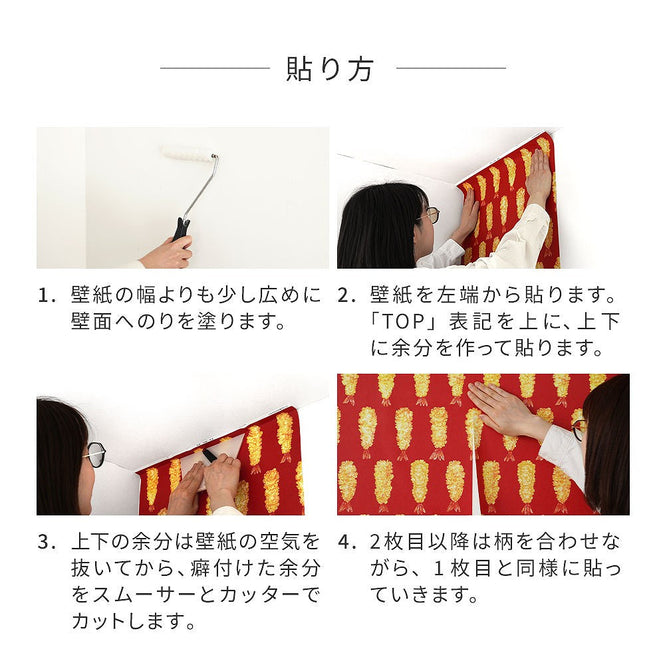 貼り方

1. 壁紙の幅よりも少し広めに壁面へのりを塗ります。

2. 壁紙を左端から貼ります。「TOP」表記を上に、上下に余分を作って貼ります。

3. 上下の余分は壁紙の空気を抜いてから、癖付けた余分をスムーサーとカッターでカットします。

4. 2枚目以降は柄を合わせながら、1枚目と同様に貼っていきます。