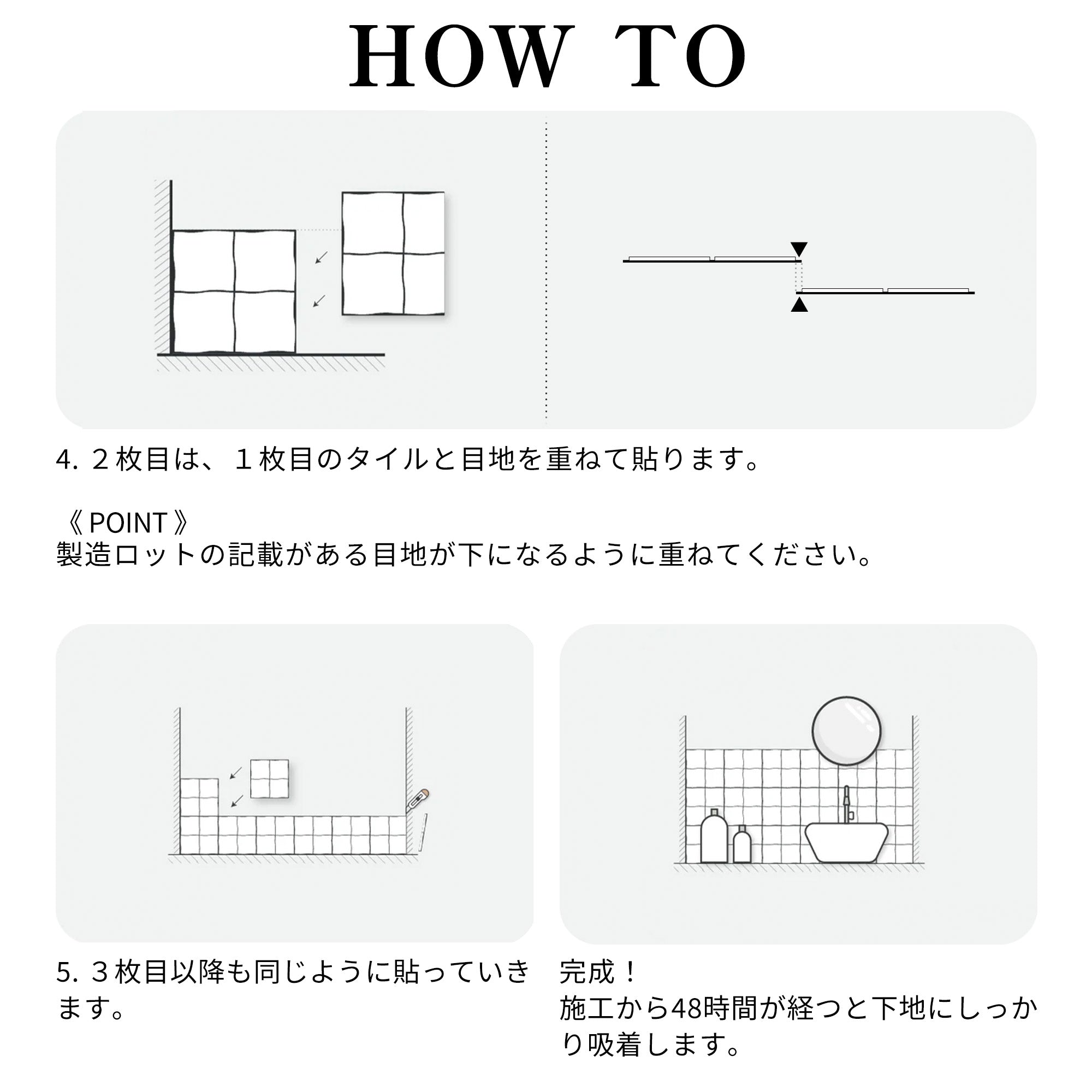 HOW TO

4. ２枚目は、１枚目のタイルと目地を重ねて貼ります。

《 POINT 》
製造ロットの記載がある目地が下になるように重ねてください。

5. ３枚目以降も同じように貼っていきます。

完成！
施工から48時間が経つと下地にしっかり吸着します。