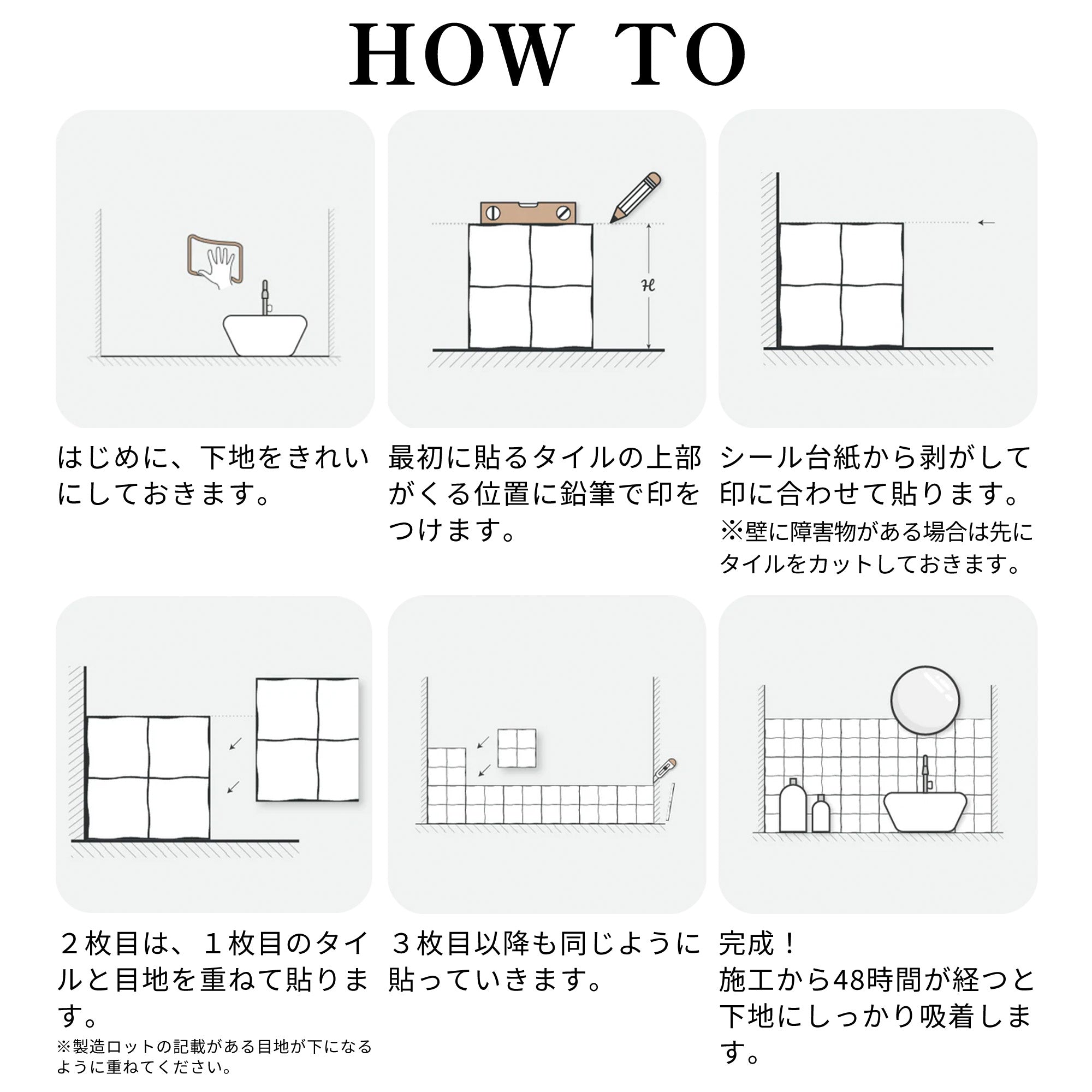 HOW TO

H

はじめに、下地をきれいにしておきます。

最初に貼るタイルの上部がくる位置に鉛筆で印をつけます。

シール台紙から剥がして印に合わせて貼ります。
※壁に障害物がある場合は先にタイルをカットしておきます。

２枚目は、１枚目のタイルと目地を重ねて貼ります。
※製造ロットの記載がある目地が下になるように重ねてください。

３枚目以降も同じように貼っていきます。

完成！
施工から48時間が経つと下地にしっかり吸着します。