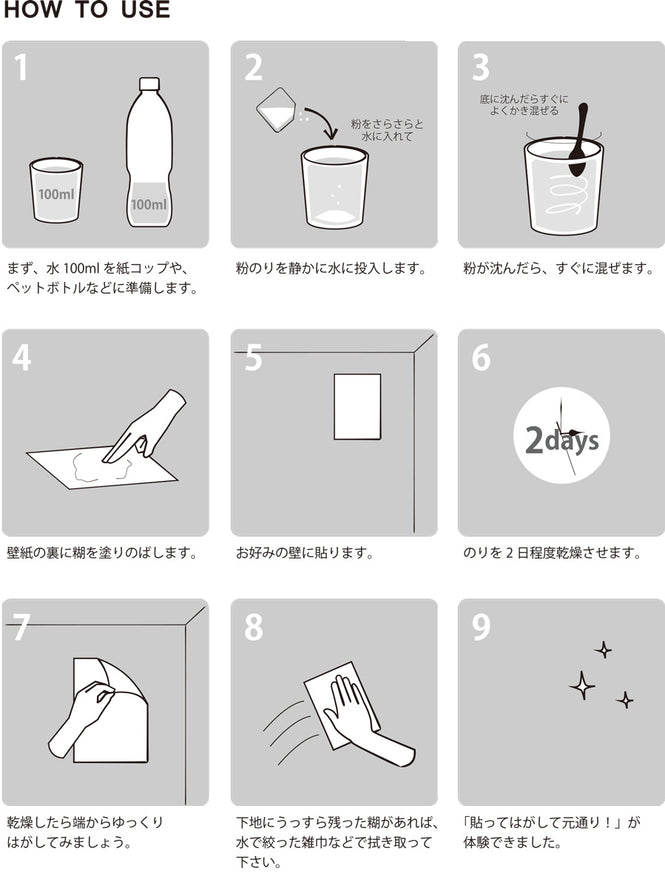 HOW TO USE

1

100ml

100ml

まず、水 100ml を紙コップや、ペットボトルなどに準備します。

2

粉をさらさらと水に入れて

粉のりを静かに水に投入します。

3

底に沈んだらすぐによくかき混ぜる

粉が沈んだら、すぐに混ぜます。

4

壁紙の裏に糊を塗りのばします。

5

お好みの壁に貼ります。

6

2days

のりを 2 日程度乾燥させます。

7

乾燥したら端からゆっくりはがしてみましょう。

8

下地にうっすら残った糊があれば、水で絞った雑巾などで拭き取って下さい。

9

「貼ってはがして元通り！」が体験できました。