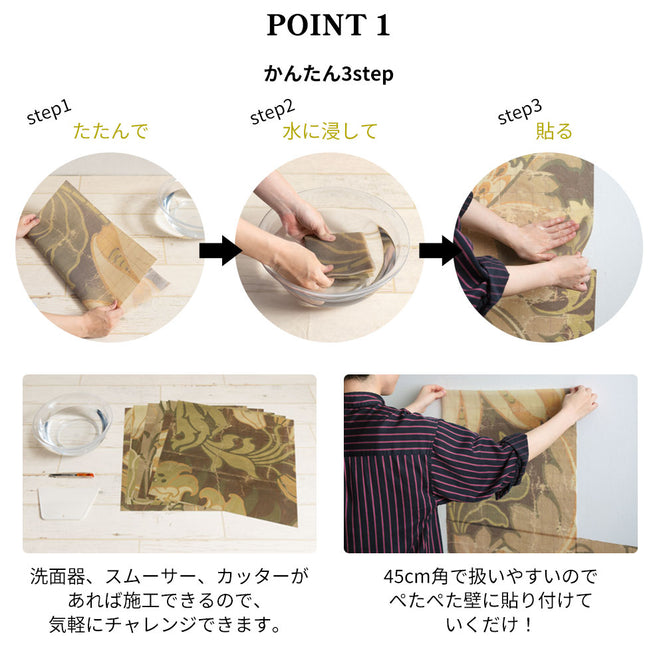 POINT 1

かんたん3step

step1
たたんで

step2
水に浸して

step3
貼る

洗面器、スムーサー、カッターがあれば施工できるので、気軽にチャレンジできます。

45cm角で扱いやすいのでぺたぺた壁に貼り付けていくだけ！