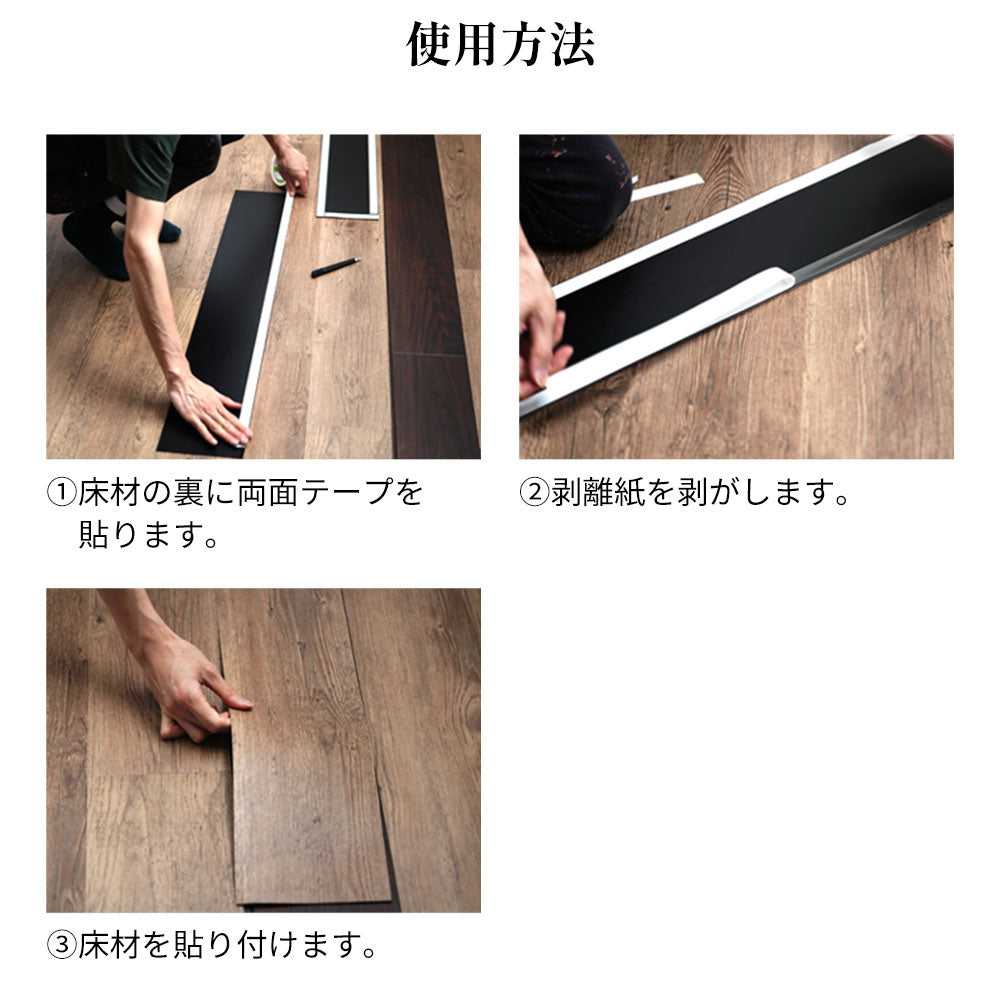 使用方法

①床材の裏に両面テープを貼ります。

②剥離紙を剥がします。

③床材を貼り付けます。