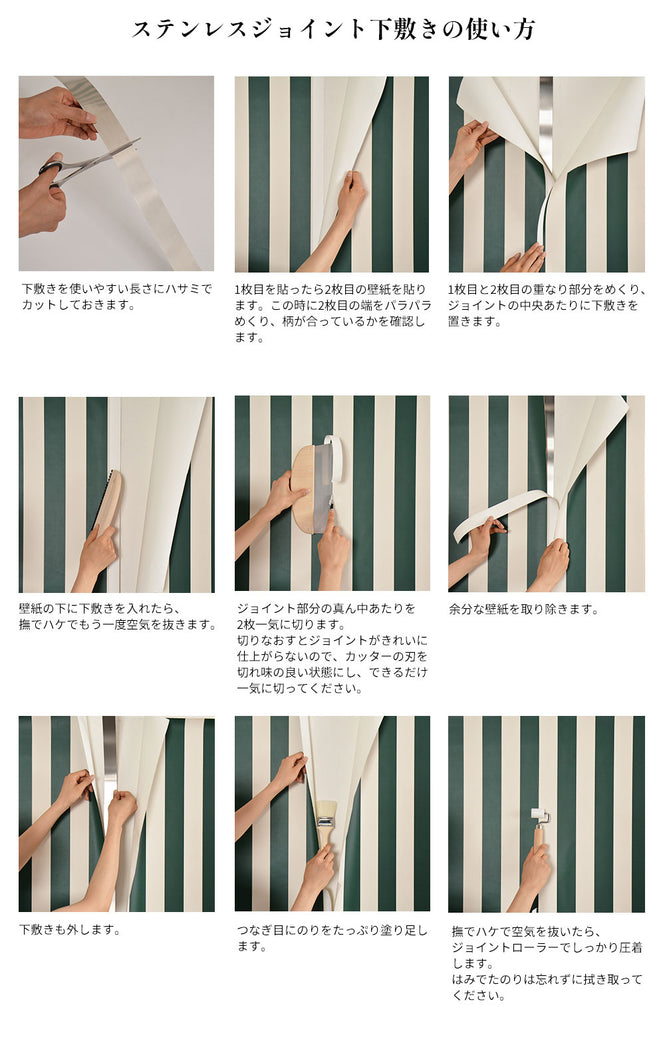 ステンレスジョイント下敷きの使い方

下敷きを使いやすい長さにハサミでカットしておきます。

1枚目を貼ったら2枚目の壁紙を貼ります。この時に2枚目の端をパラパラめくり、柄が合っているかを確認します。

1枚目と2枚目の重なり部分をめくり、ジョイントの中央あたりに下敷きを置きます。

壁紙の下に下敷きを入れたら、撫でハケでもう一度空気を抜きます。

ジョイント部分の真ん中あたりを2枚一気に切ります。
切りなおすとジョイントがきれいに仕上がらないので、カッターの刃を切れ味の良い状態にし、できるだけ一気に切ってください。

余分な壁紙を取り除きます。

下敷きも外します。

つなぎ目にのりをたっぷり塗り足します。

撫でハケで空気を抜いたら、ジョイントローラーでしっかり圧着します。
はみでたのりは忘れずに拭き取ってください。