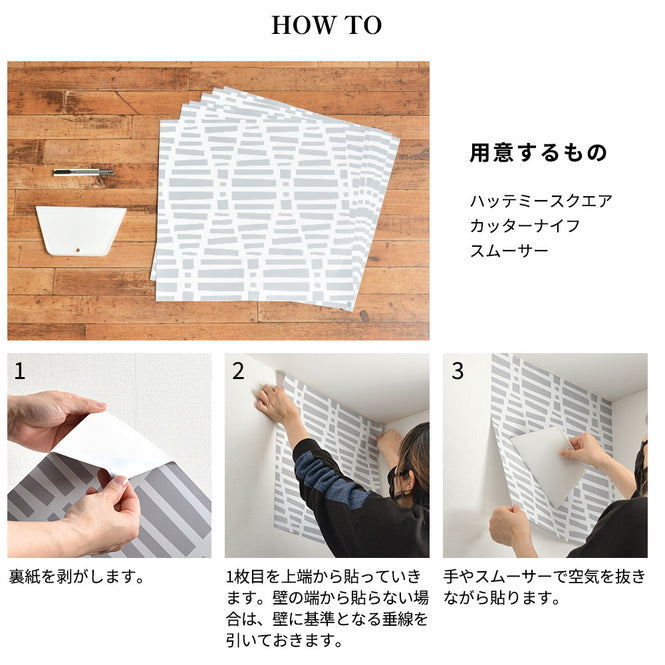 HOW TO

用意するもの

ハッテミースクエア
カッターナイフ
スムーサー

1

裏紙を剥がします。

2

1枚目を上端から貼っていきます。壁の端から貼らない場合は、壁に基準となる垂線を引いておきます。

3

手やスムーサーで空気を抜きながら貼ります。