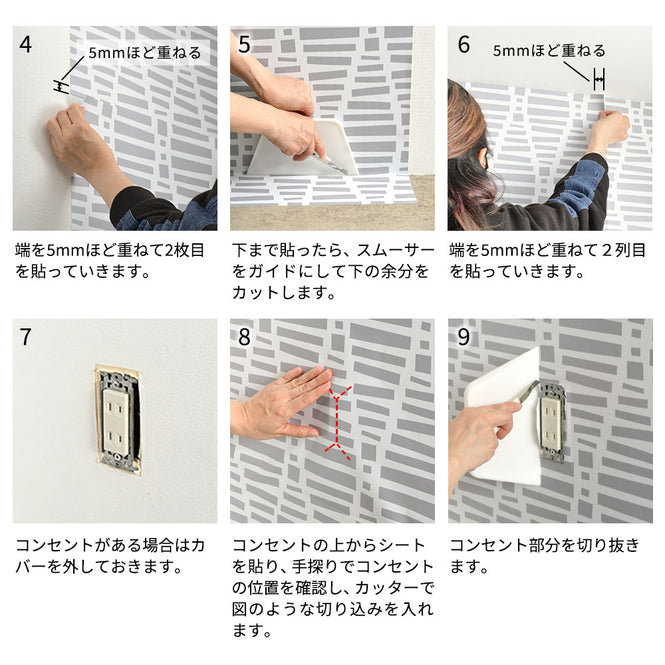 4

5mmほど重ねる

端を5mmほど重ねて2枚目を貼っていきます。

5

下まで貼ったら、スムーサーをガイドにして下の余分をカットします。

6

5mmほど重ねる

端を5mmほど重ねて２列目を貼っていきます。

7

コンセントがある場合はカバーを外しておきます。

8

コンセントの上からシートを貼り、手探りでコンセントの位置を確認し、カッターで図のような切り込みを入れます。

9

コンセント部分を切り抜きます。