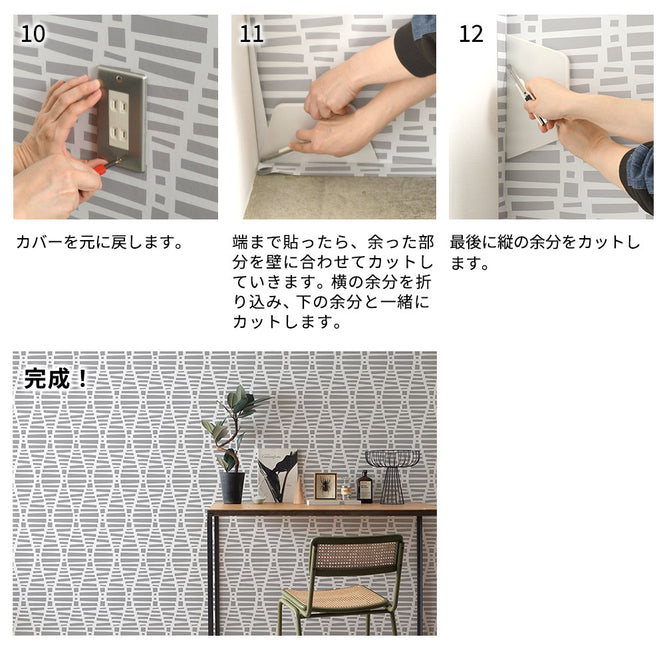 10

カバーを元に戻します。

11

端まで貼ったら、余った部分を壁に合わせてカットしていきます。横の余分を折り込み、下の余分と一緒にカットします。

12

最後に縦の余分をカットします。

完成！