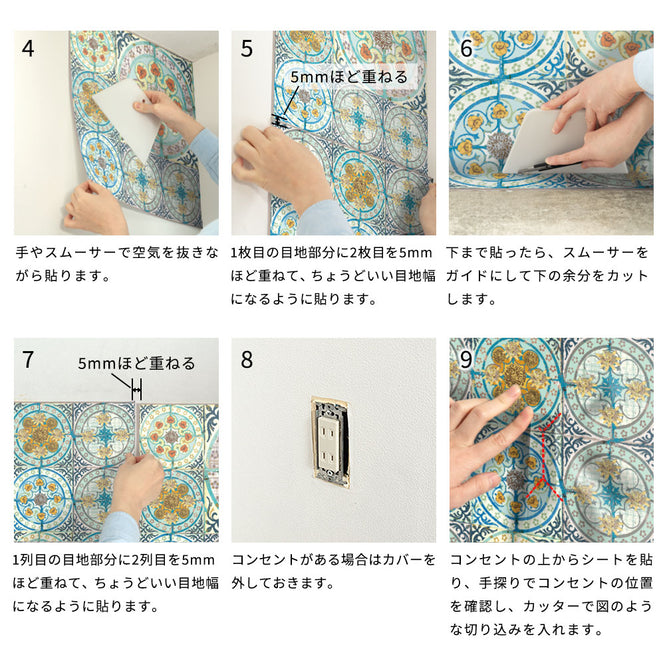 4

手やスムーサーで空気を抜きながら貼ります。

5

5mmほど重ねる

1枚目の目地部分に2枚目を5mmほど重ねて、ちょうどいい目地幅になるように貼ります。

6

下まで貼ったら、スムーサーをガイドにして下の余分をカットします。

7

5mmほど重ねる

1列目の目地部分に2列目を5mmほど重ねて、ちょうどいい目地幅になるように貼ります。

8

コンセントがある場合はカバーを外しておきます。

9

コンセントの上からシートを貼り、手探りでコンセントの位置を確認し、カッターで図のような切り込みを入れます。