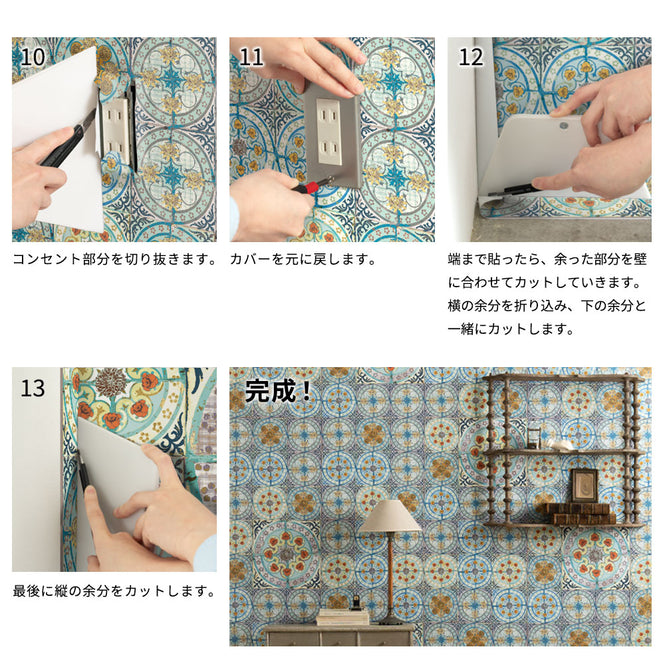 10

コンセント部分を切り抜きます。

11

カバーを元に戻します。

12

端まで貼ったら、余った部分を壁に合わせてカットしていきます。横の余分を折り込み、下の余分と一緒にカットします。

13

最後に縦の余分をカットします。

完成！