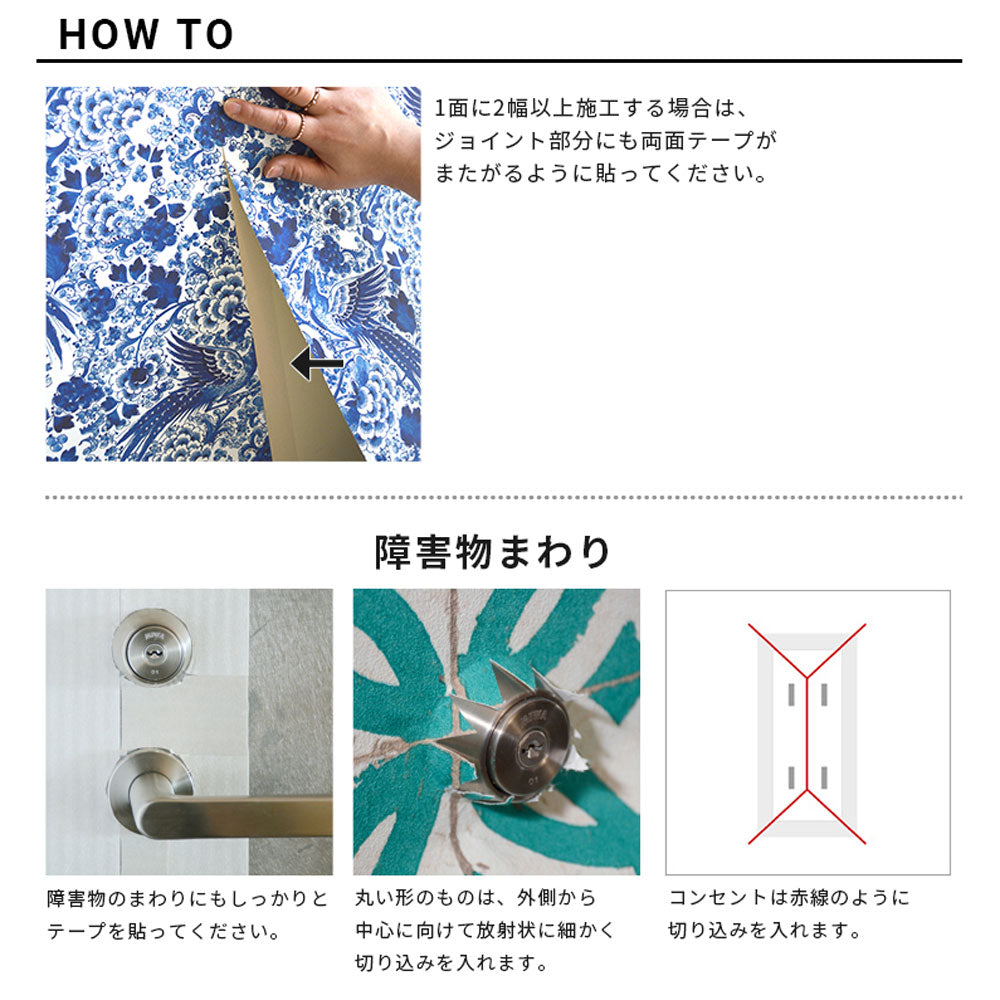 HOW TO

1面に2幅以上施工する場合は、ジョイント部分にも両面テープがまたがるように貼ってください。

障害物まわり

障害物のまわりにもしっかりとテープを貼ってください。

丸い形のものは、外側から中心に向けて放射状に細かく切り込みを入れます。

コンセントは赤線のように切り込みを入れます。