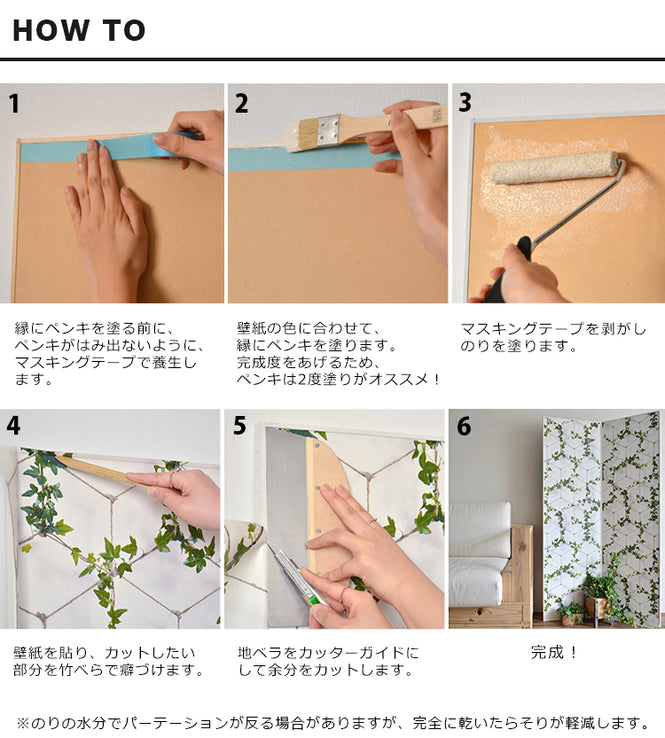 HOW TO

1

縁にペンキを塗る前に、ペンキがはみ出ないように、マスキングテープで養生します。

2

壁紙の色に合わせて、縁にペンキを塗ります。完成度をあげるため、ペンキは2度塗りがオススメ！

3

マスキングテープを剥がしのりを塗ります。

4

壁紙を貼り、カットしたい部分を竹べらで癖づけます。

5

地ベラをカッターガイドにして余分をカットします。

6

完成！

※のりの水分でパーテーションが反る場合がありますが、完全に乾いたらそりが軽減します。