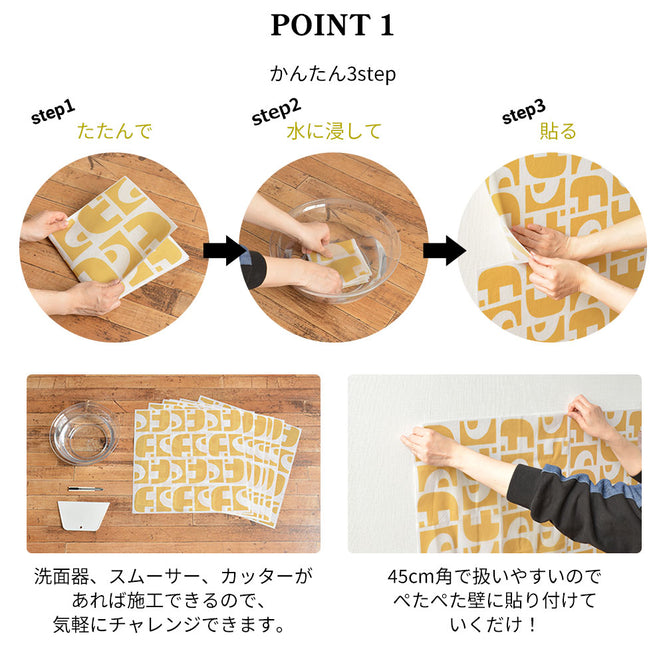 POINT 1

かんたん3step

step1
たたんで

step2
水に浸して

step3
貼る

洗面器、スムーサー、カッターがあれば施工できるので、気軽にチャレンジできます。

45cm角で扱いやすいのでぺたぺた壁に貼り付けていくだけ！