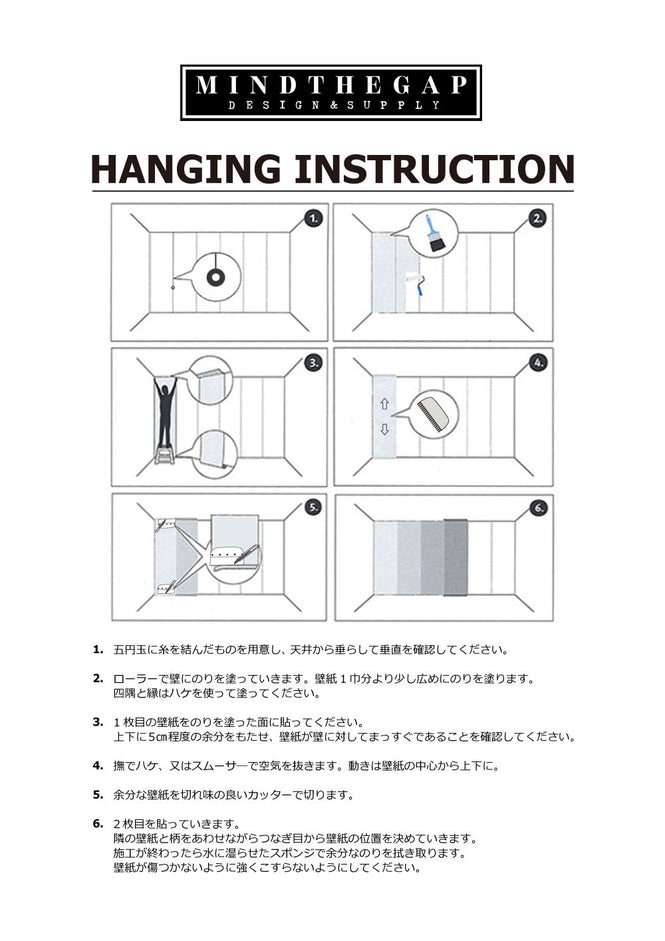 MINDTHEGAP
DESIGN & SUPPLY

HANGING INSTRUCTION

1.

2.

3.

4.

5.

6.

1. 五円玉に糸を結んだものを用意し、天井から垂らして垂直を確認してください。

2. ローラーで壁にのりを塗っていきます。壁紙１巾分より少し広めにのりを塗ります。
四隅と縁はハケを使って塗ってください。

3. １枚目の壁紙をのりを塗った面に貼ってください。
上下に5㎝程度の余分をもたせ、壁紙が壁に対してまっすぐであることを確認してください。

4. 撫でハケ、又はスムーサーで空気を抜きます。動きは壁紙の中心から上下に。

5. 余分な壁紙を切れ味の良いカッターで切ります。

6. ２枚目を貼っていきます。
隣の壁紙と柄をあわせながらつなぎ目から壁紙の位置を決めていきます。
施工が終わったら水に湿らせたスポンジで余分なのりを拭き取ります。
壁紙が傷つかないように強くこすらないようにしてください。