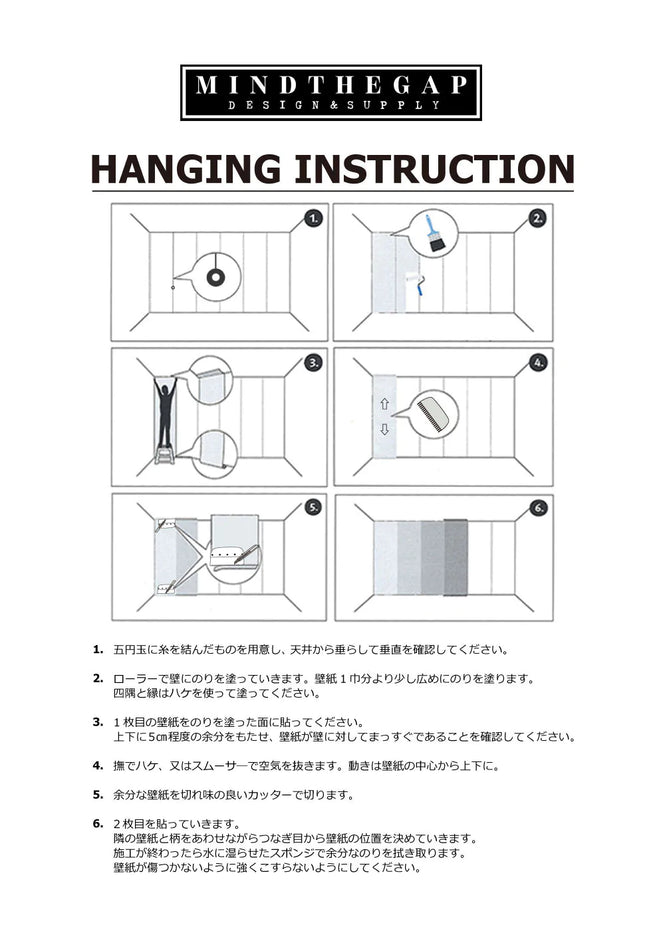 MINDTHEGAP
DESIGN & SUPPLY

HANGING INSTRUCTION

1.

2.

3.

4.

5.

6.

1. 五円玉に糸を結んだものを用意し、天井から垂らして垂直を確認してください。

2. ローラーで壁にのりを塗っていきます。壁紙１巾分より少し広めにのりを塗ります。
四隅と縁はハケを使って塗ってください。

3. １枚目の壁紙をのりを塗った面に貼ってください。
上下に5㎝程度の余分をもたせ、壁紙が壁に対してまっすぐであることを確認してください。

4. 撫でハケ、又はスムーサーで空気を抜きます。動きは壁紙の中心から上下に。

5. 余分な壁紙を切れ味の良いカッターで切ります。

6. ２枚目を貼っていきます。
隣の壁紙と柄をあわせながらつなぎ目から壁紙の位置を決めていきます。
施工が終わったら水に湿らせたスポンジで余分なのりを拭き取ります。
壁紙が傷つかないように強くこすらないようにしてください。