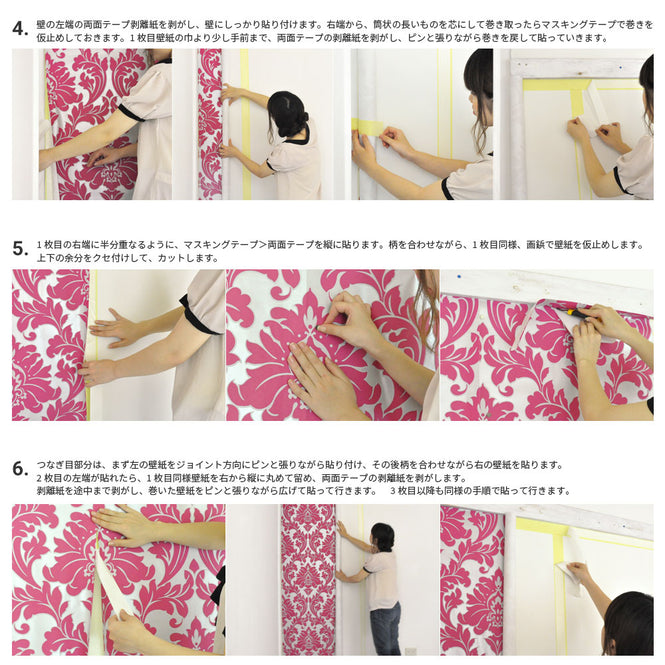 4. 壁の左端の両面テープ剥離紙を剥がし、壁にしっかり貼り付けます。右端から、筒状の長いものを芯にして巻き取ったらマスキングテープで巻きを仮止めしておきます。１枚目壁紙の巾より少し手前まで、両面テープの剥離紙を剥がし、ピンと張りながら巻きを戻して貼っていきます。

5. １枚目の右端に半分重なるように、マスキングテープ＞両面テープを縦に貼ります。柄を合わせながら、１枚目同様、画鋲で壁紙を仮止めします。上下の余分をクセ付けして、カットします。

6. つなぎ目部分は、まず左の壁紙をジョイント方向にピンと張りながら貼り付け、その後柄を合わせながら右の壁紙を貼ります。
２枚目の左端が貼れたら、１枚目同様壁紙を右から縦に丸めて留め、両面テープの剥離紙を剥がします。
剥離紙を途中まで剥がし、巻いた壁紙をピンと張りながら広げて貼って行きます。　３枚目以降も同様の手順で貼って行きます。