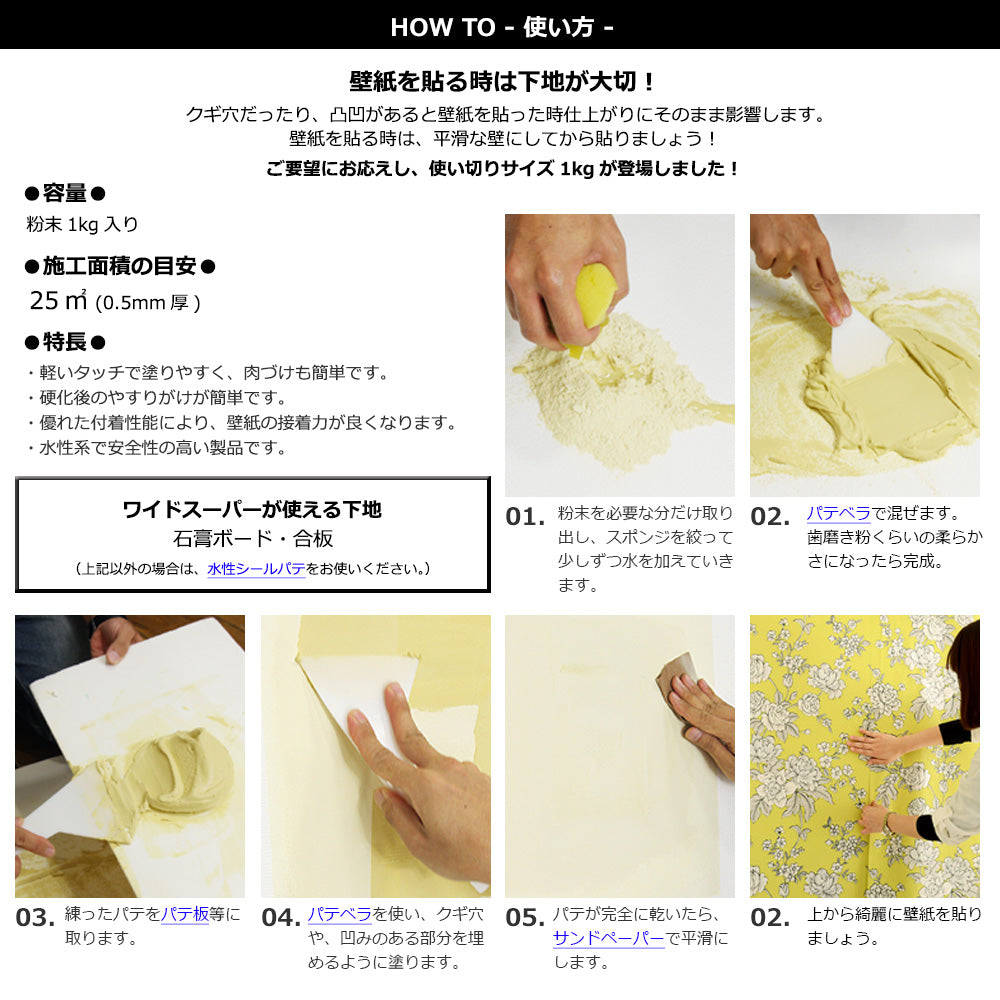 HOW TO - 使い方 -

壁紙を貼る時は下地が大切！
クギ穴だったり、凸凹があると壁紙を貼った時仕上がりにそのまま影響します。
壁紙を貼る時は、平滑な壁にしてから貼りましょう！
ご要望にお応えし、使い切りサイズ 1kg が登場しました！

●容量●
粉末 1kg 入り

●施工面積の目安●
25 ㎡ (0.5mm 厚 )

●特長●
・軽いタッチで塗りやすく、肉づけも簡単です。
・硬化後のやすりがけが簡単です。
・優れた付着性能により、壁紙の接着力が良くなります。
・水性系で安全性の高い製品です。

ワイドスーパーが使える下地
石膏ボード・合板
（上記以外の場合は、水性シールパテをお使いください。）

01. 粉末を必要な分だけ取り出し、スポンジを絞って少しずつ水を加えていきます。

02. パテベラで混ぜます。歯磨き粉くらいの柔らかさになったら完成。

03. 練ったパテをパテ板等に取ります。

04. パテベラを使い、クギ穴や、凹みのある部分を埋めるように塗ります。

05. パテが完全に乾いたら、サンドペーパーで平滑にします。

02. 上から綺麗に壁紙を貼りましょう。