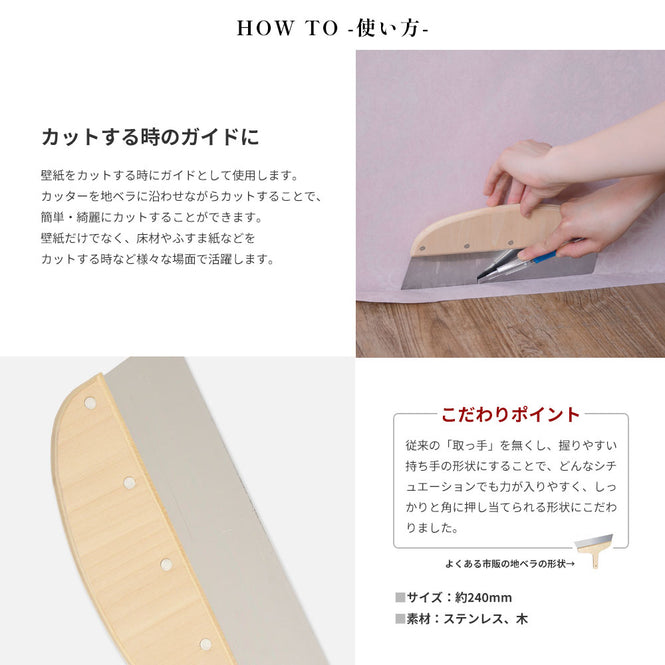 HOW TO -使い方-

カットする時のガイドに

壁紙をカットする時にガイドとして使用します。
カッターを地ベラに沿わせながらカットすることで、
簡単・綺麗にカットすることができます。
壁紙だけでなく、床材やふすま紙などを
カットする時など様々な場面で活躍します。

こだわりポイント

従来の「取っ手」を無くし、握りやすい持ち手の形状にすることで、どんなシチュエーションでも力が入りやすく、しっかりと角に押し当てられる形状にこだわりました。

よくある市販の地ベラの形状→

■サイズ：約240mm
■素材：ステンレス、木